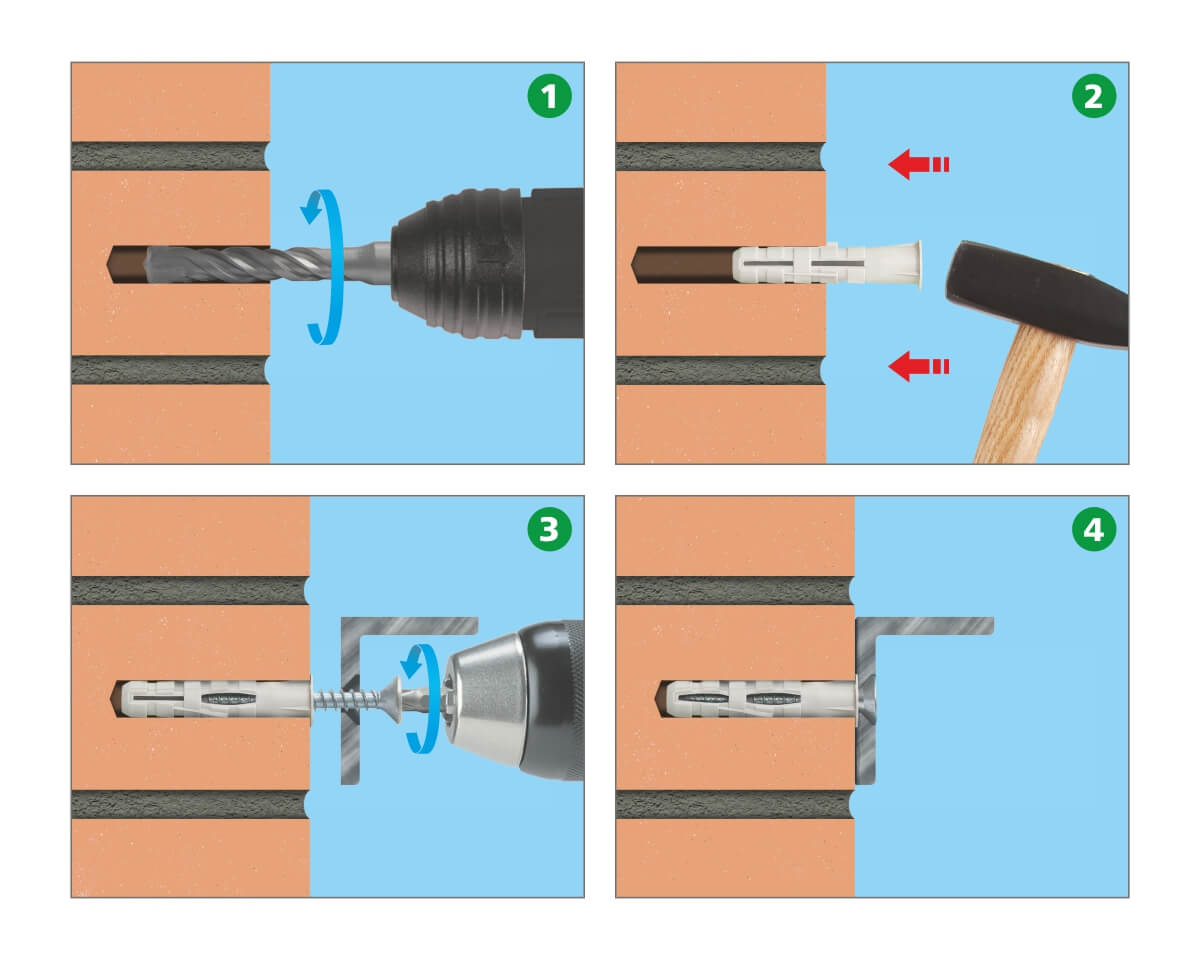 1

2

3

4