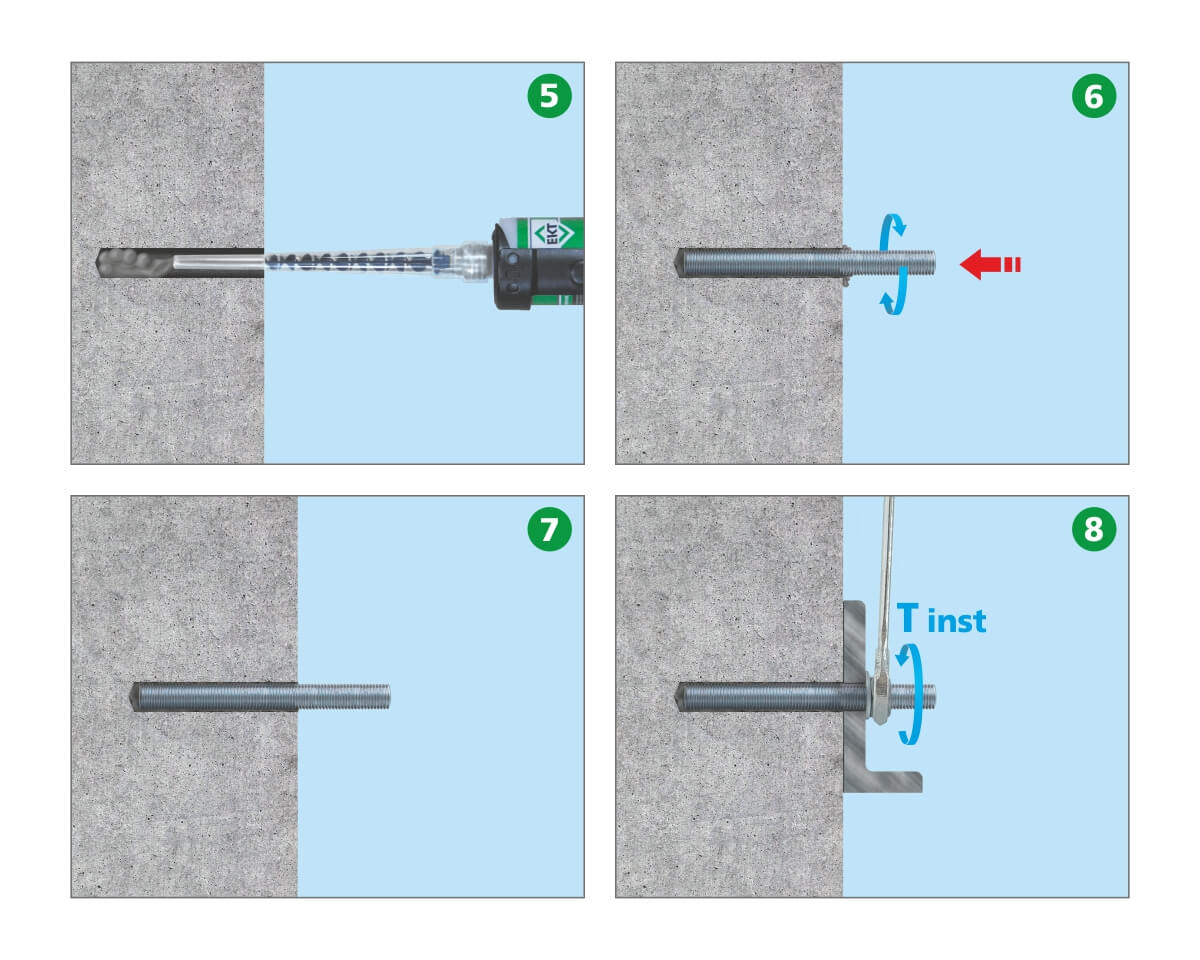 5

EKT

6

7

8

T inst