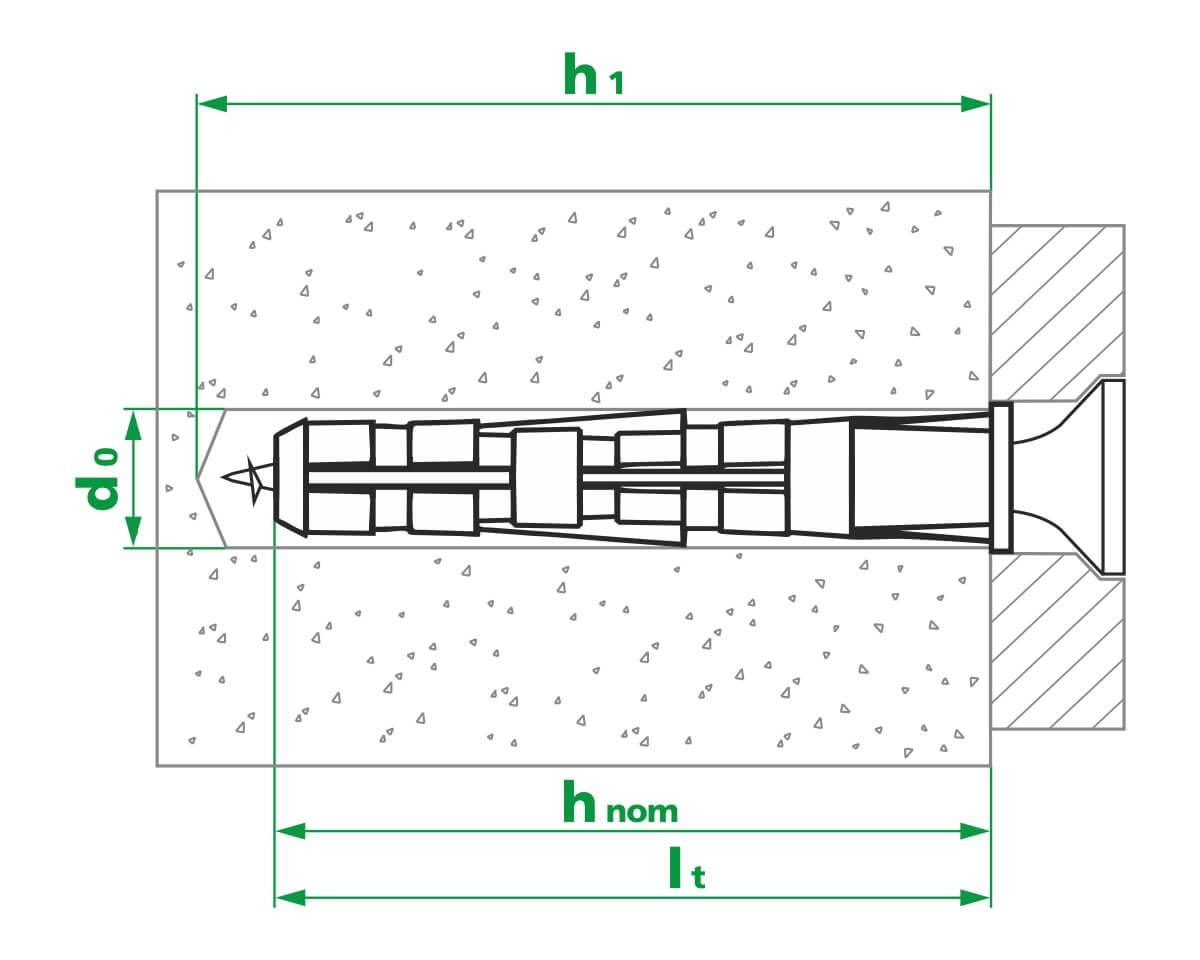 $h_1$

$d_0$

$h_{nom}$

$l_t$