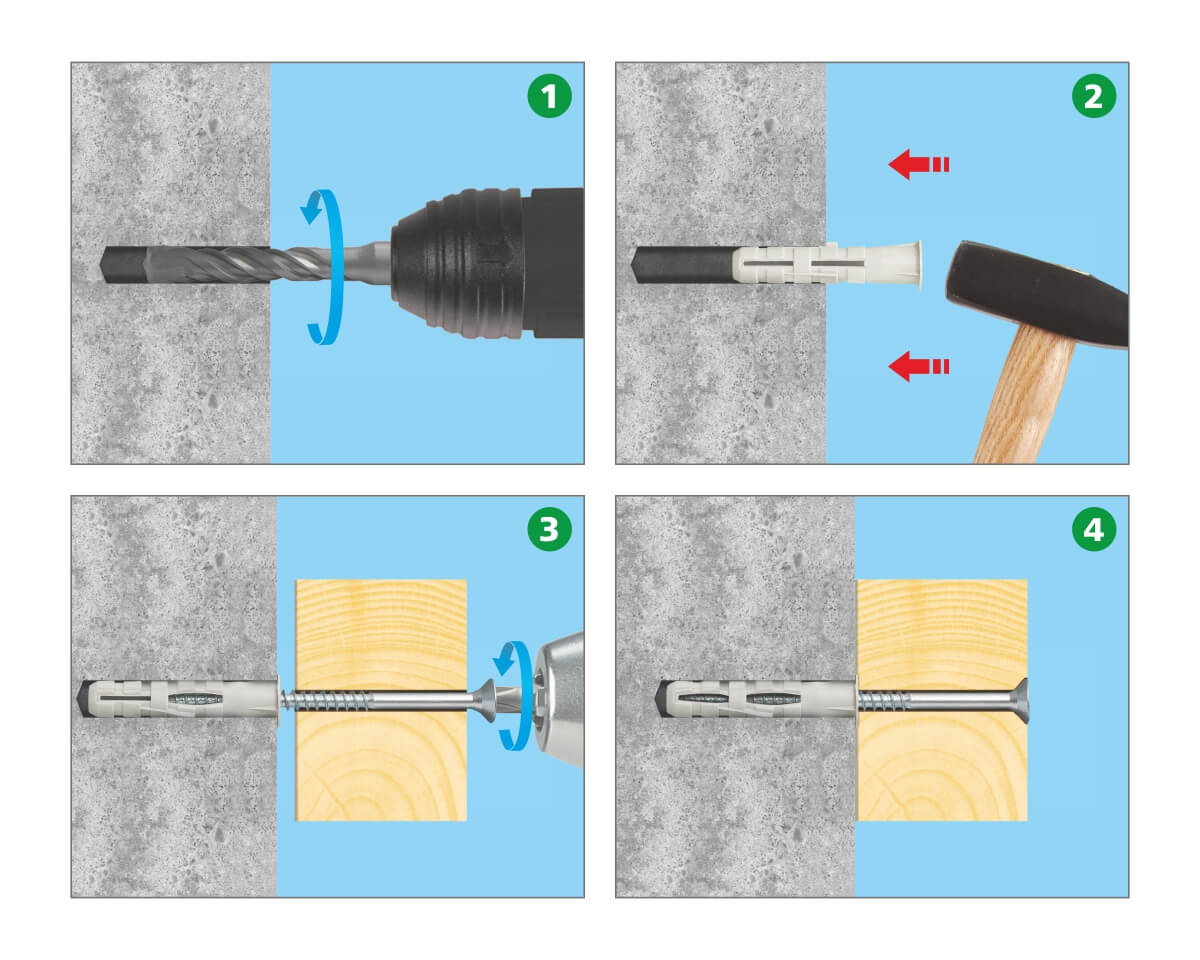 1

2

3

4