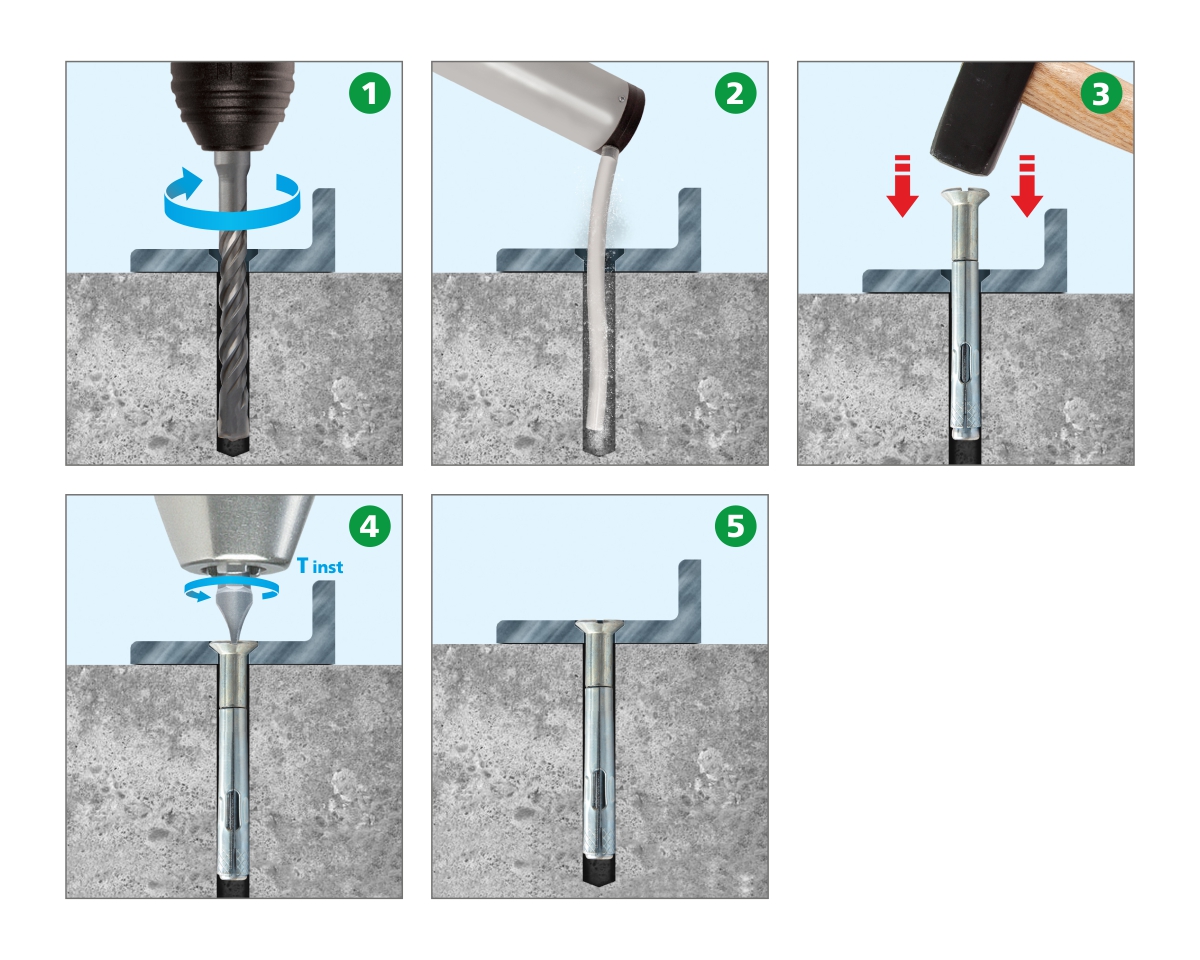 1

2

3

4

$T_{inst}$

5