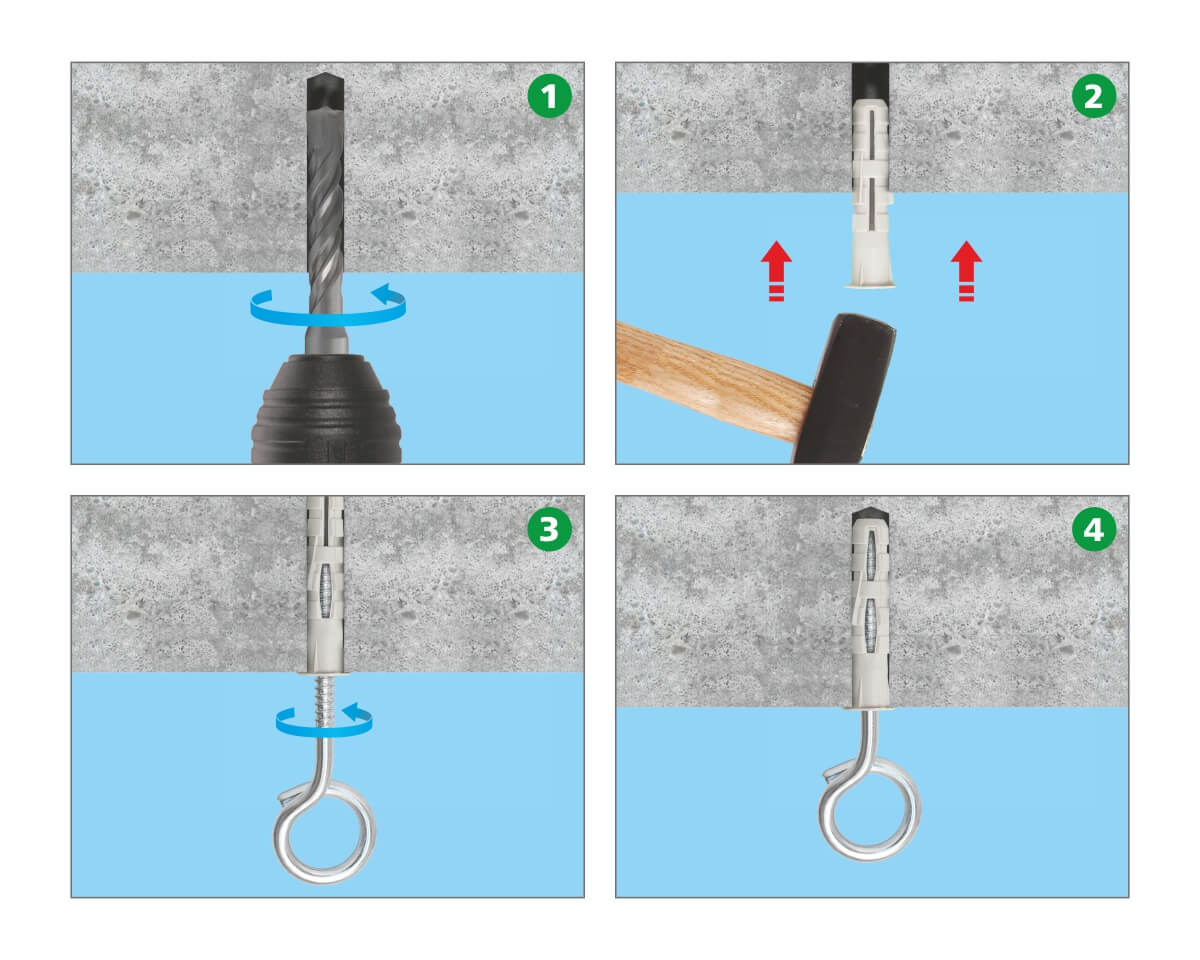 1
2
3
4