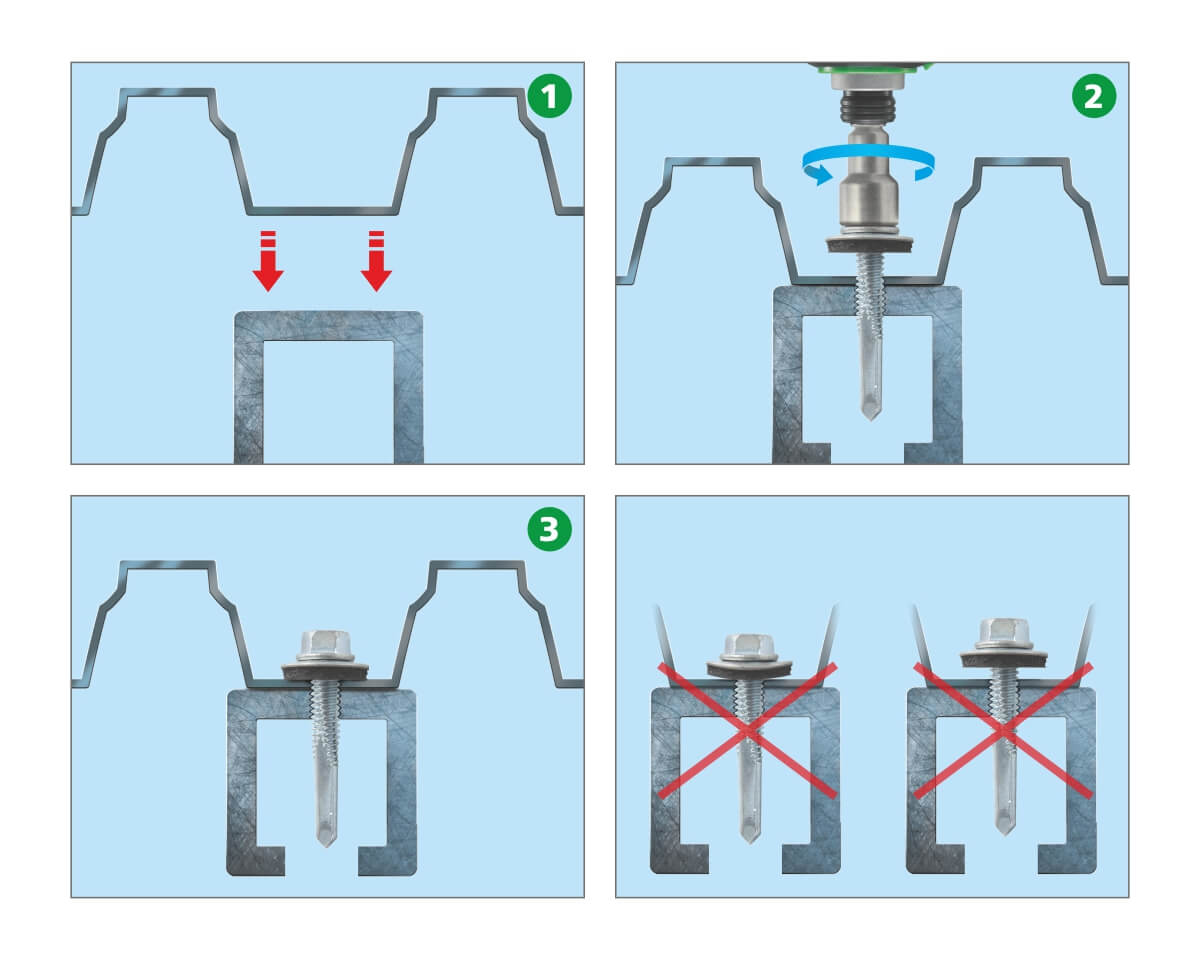 1

2

3