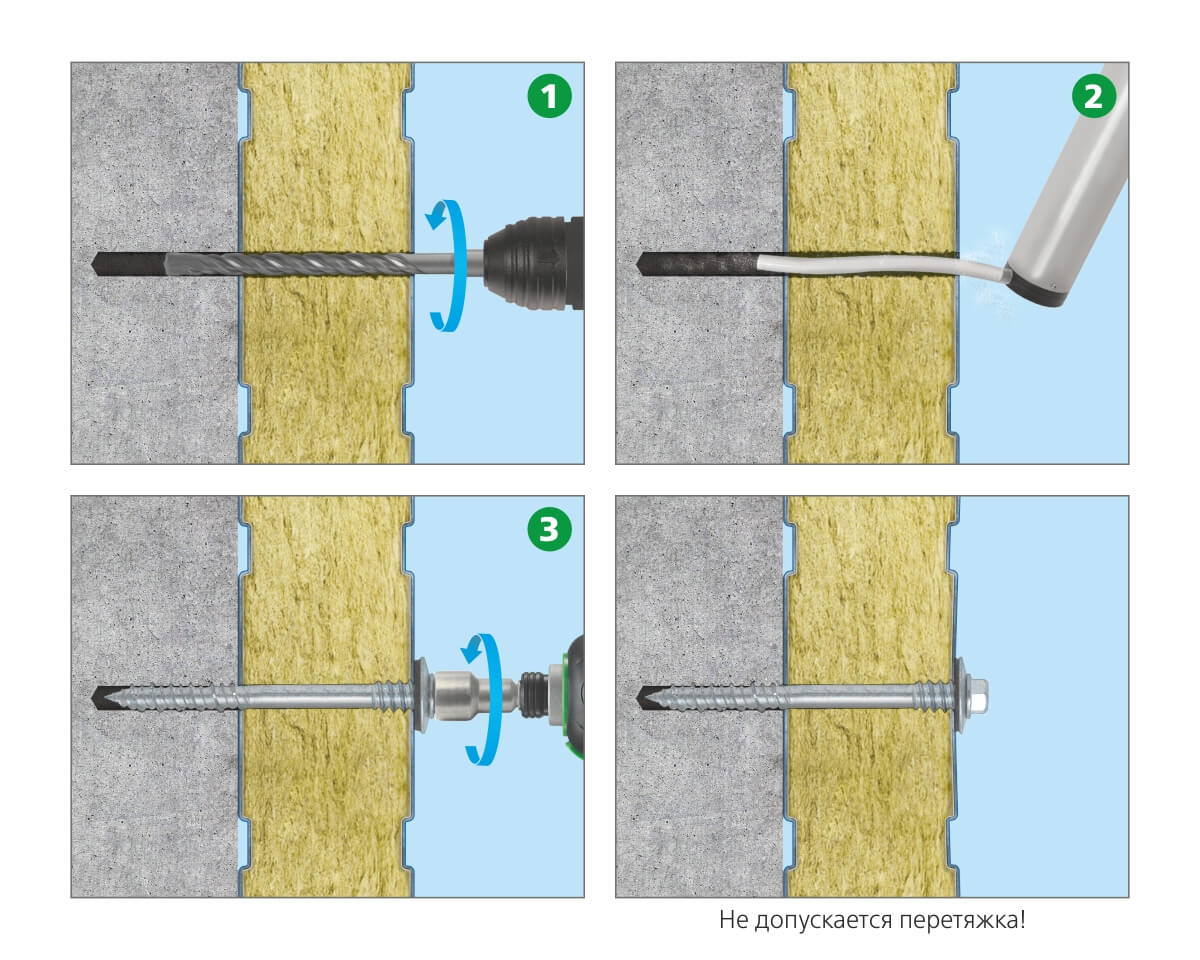 1

2

3

Не допускается перетяжка!