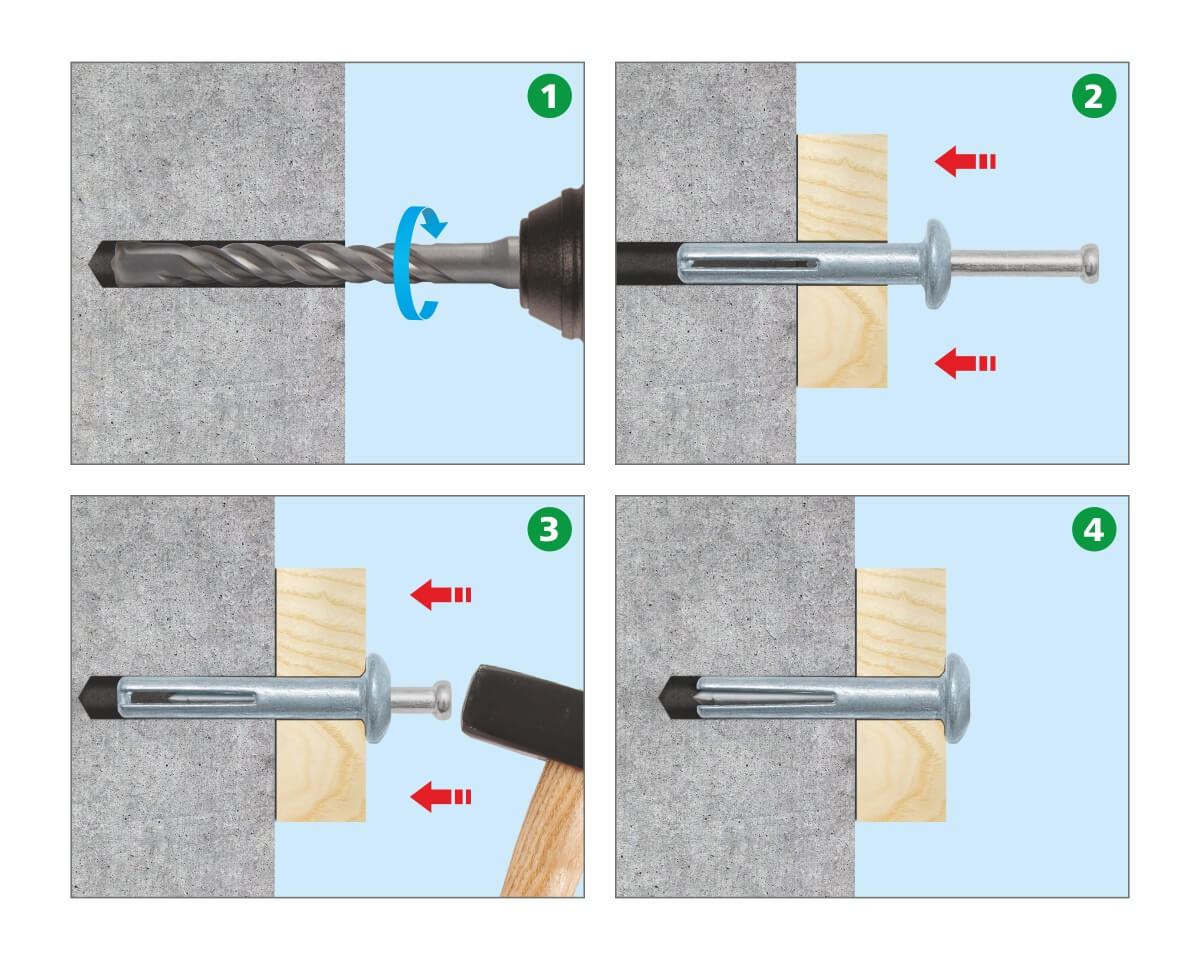 1

2

3

4