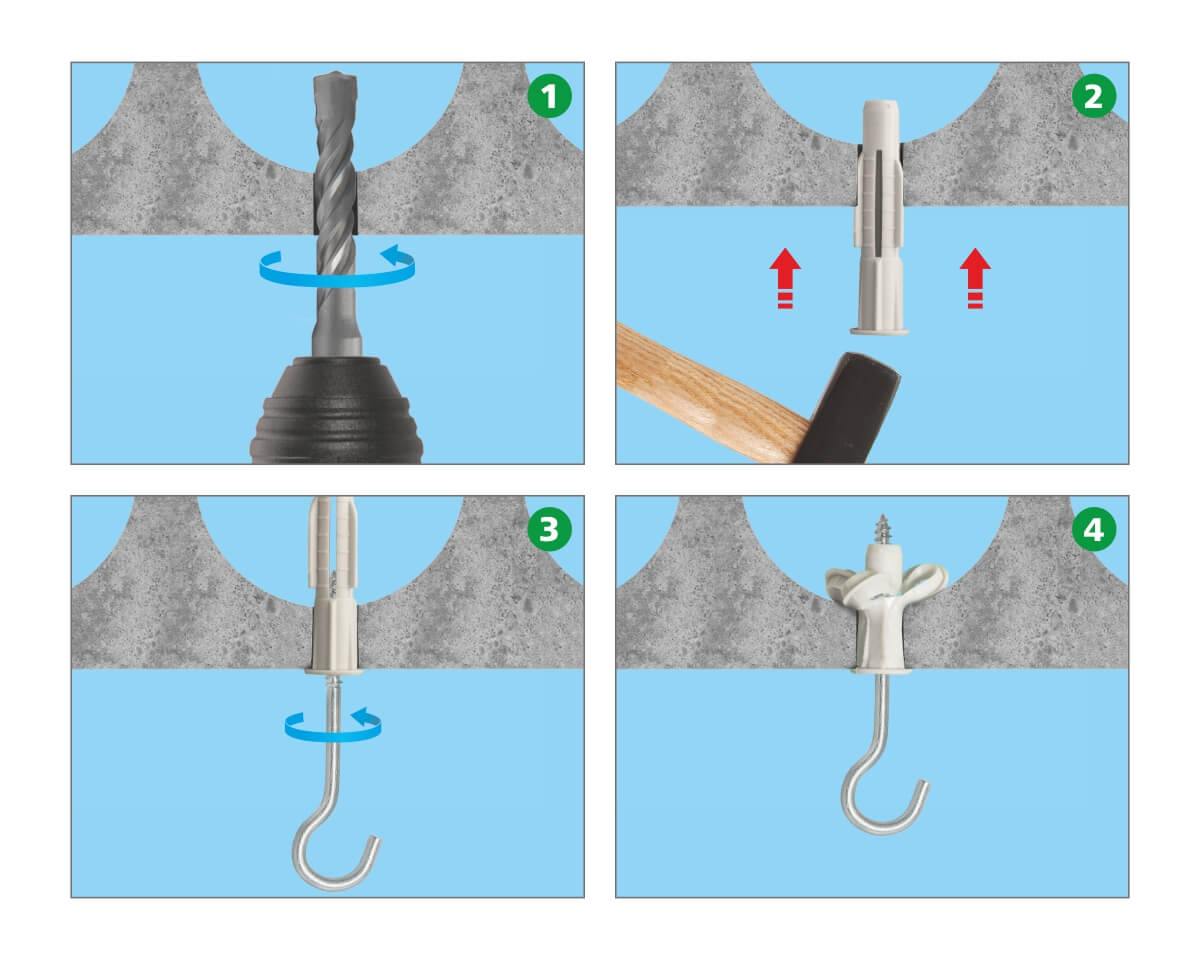 1

2

3

4