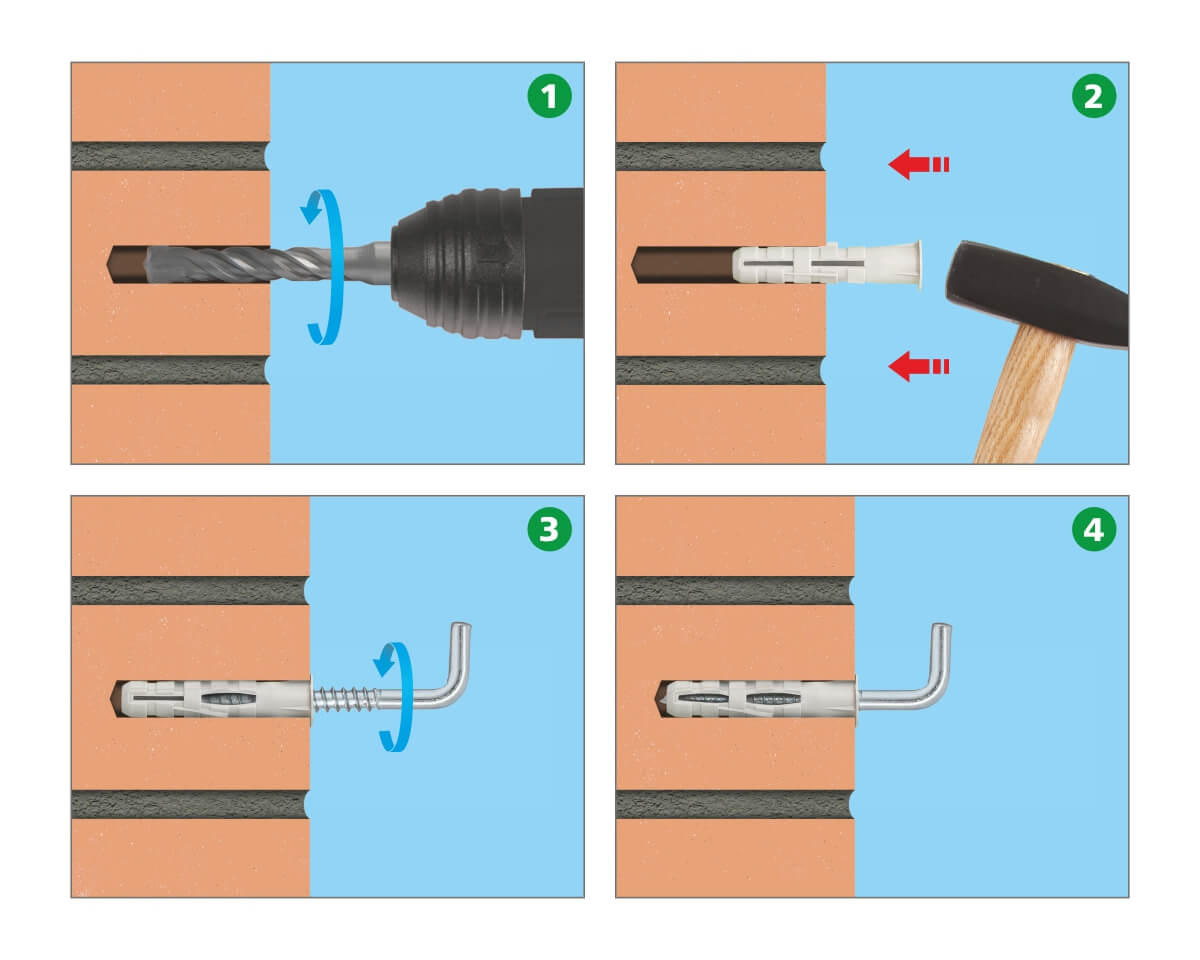 1

2

3

4