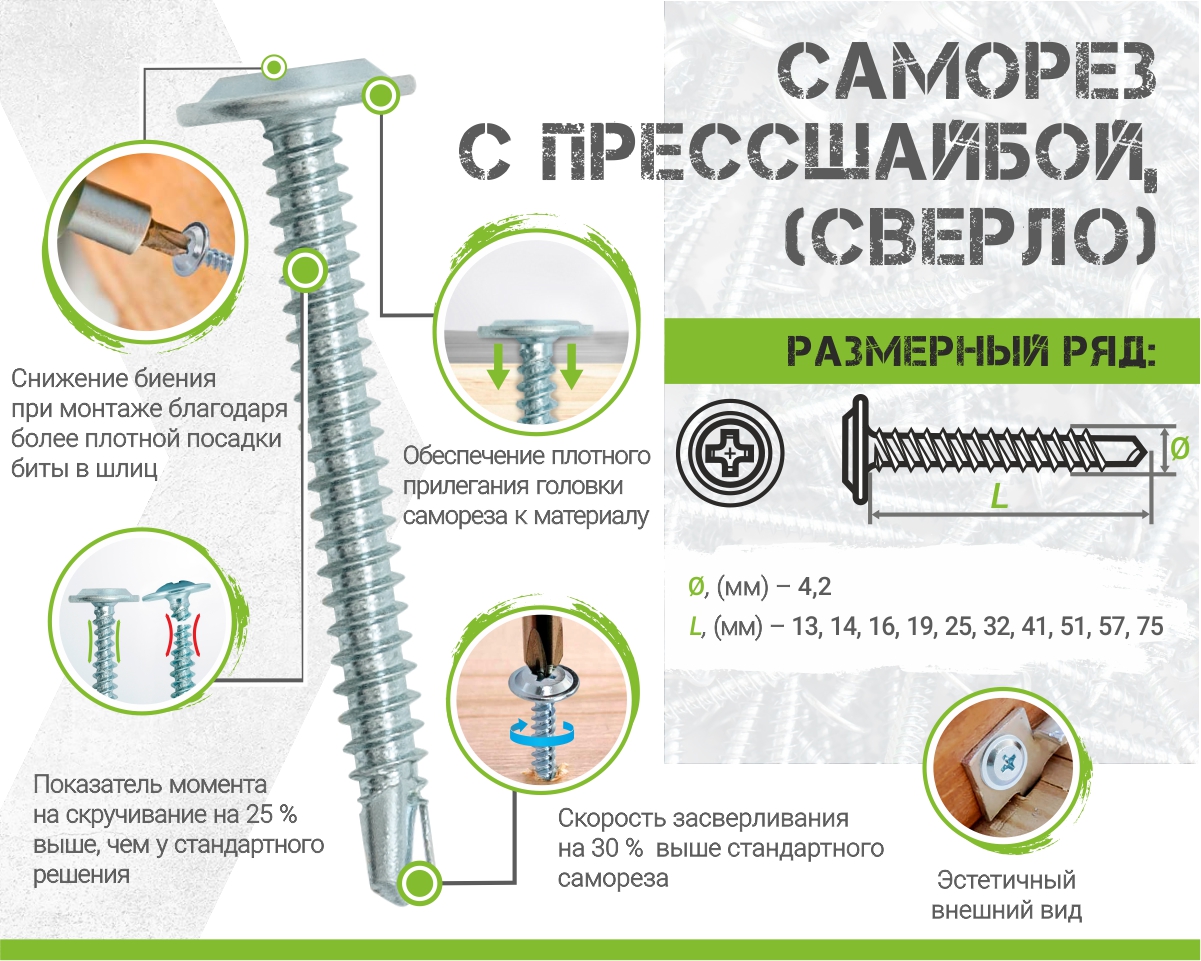 САМОРЕЗ С ПРЕССШАЙБОЙ, (СВЕРЛО)

РАЗМЕРНЫЙ РЯД:

Ø

L

Ø, (мм) – 4,2

L, (мм) – 13, 14, 16, 19, 25, 32, 41, 51, 57, 75

Снижение биения при монтаже благодаря более плотной посадки биты в шлиц

Обеспечение плотного прилегания головки самореза к материалу

Показатель момента на скручивание на 25 % выше, чем у стандартного решения

Скорость засверливания на 30 % выше стандартного самореза

Эстетичный внешний вид