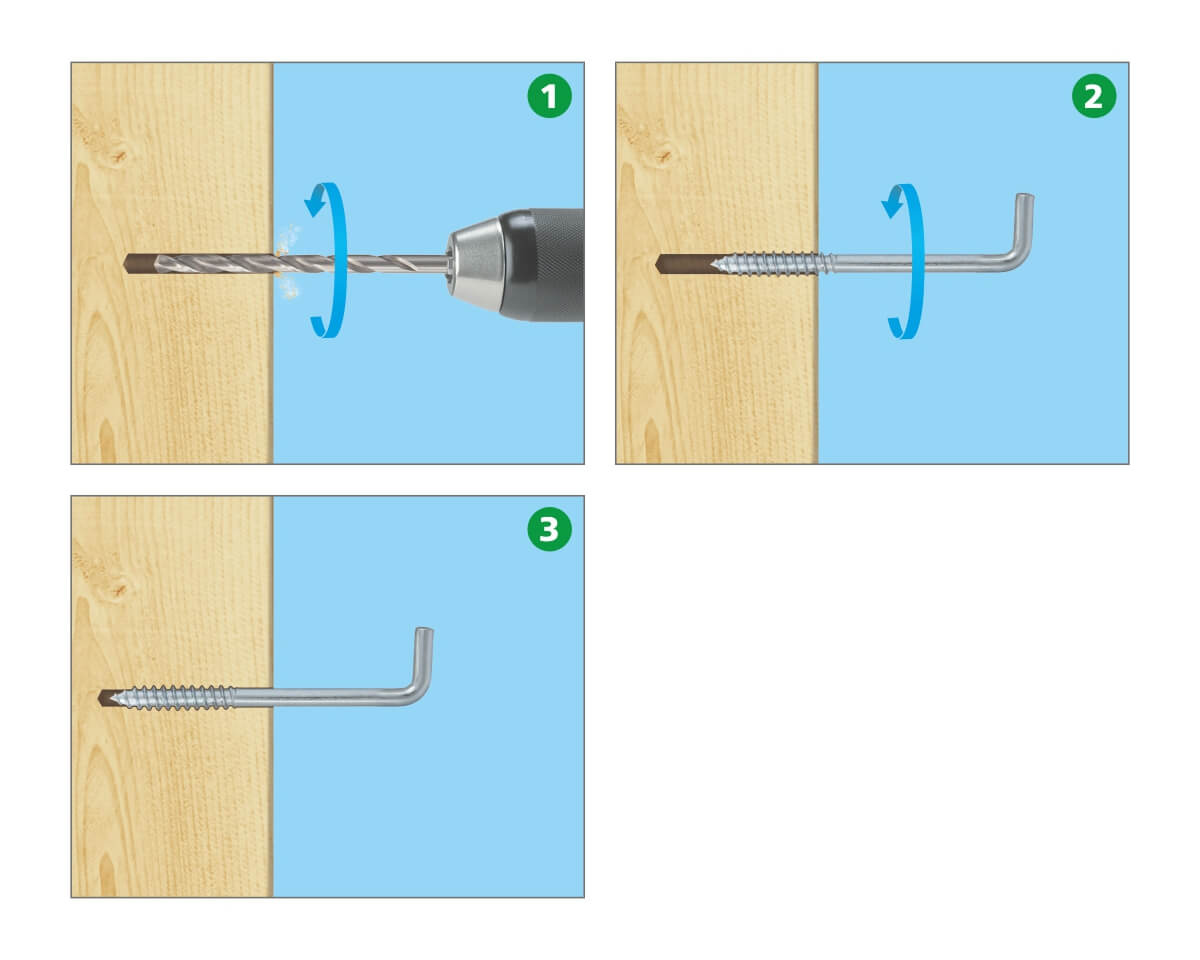 1

2

3