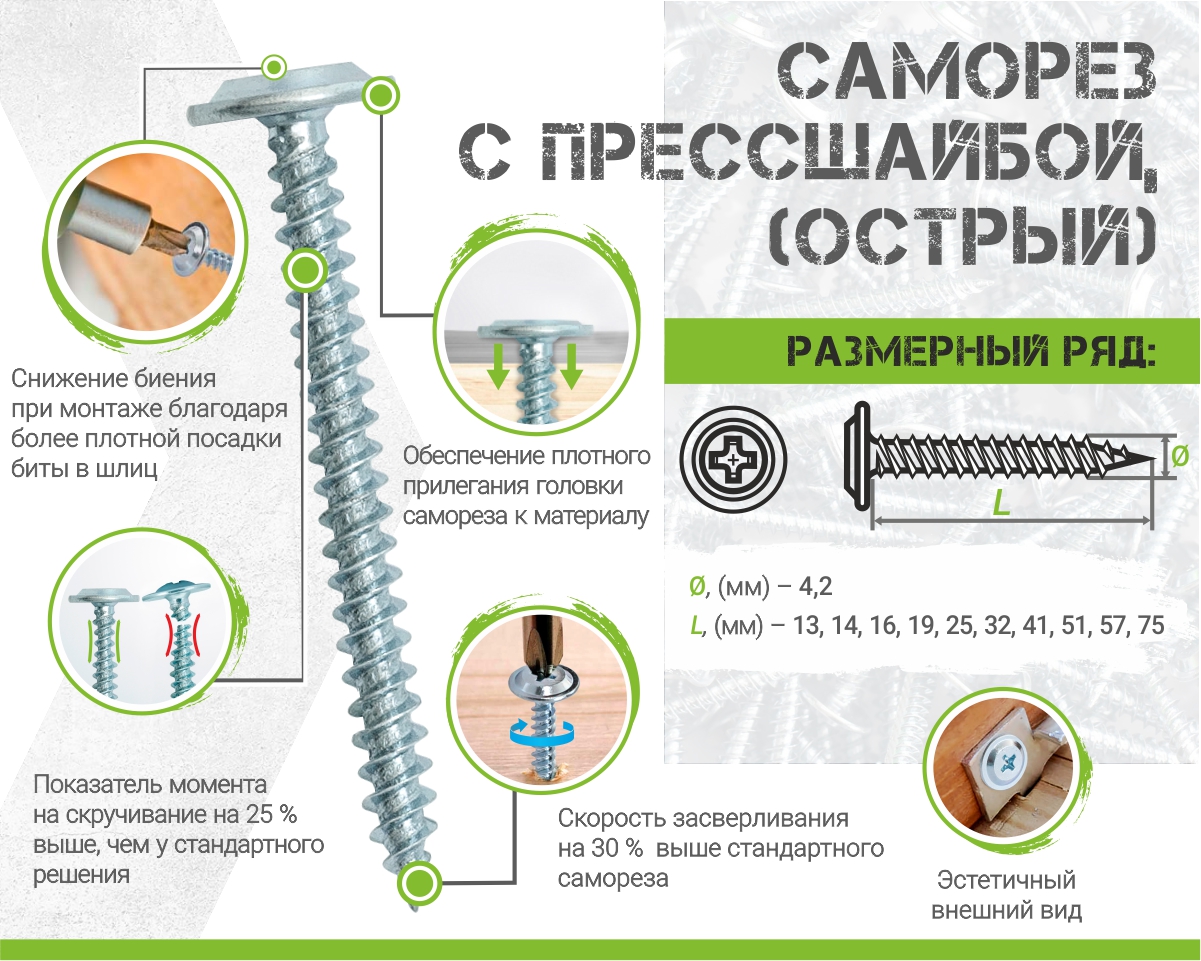 САМОРЕЗ С ПРЕССШАЙБОЙ, (ОСТРЫЙ)

РАЗМЕРНЫЙ РЯД:

Ø

L

Ø, (мм) – 4,2
L, (мм) – 13, 14, 16, 19, 25, 32, 41, 51, 57, 75

Снижение биения при монтаже благодаря более плотной посадки биты в шлиц

Обеспечение плотного прилегания головки самореза к материалу

Показатель момента на скручивание на 25 % выше, чем у стандартного решения

Скорость засверливания на 30 % выше стандартного самореза

Эстетичный внешний вид