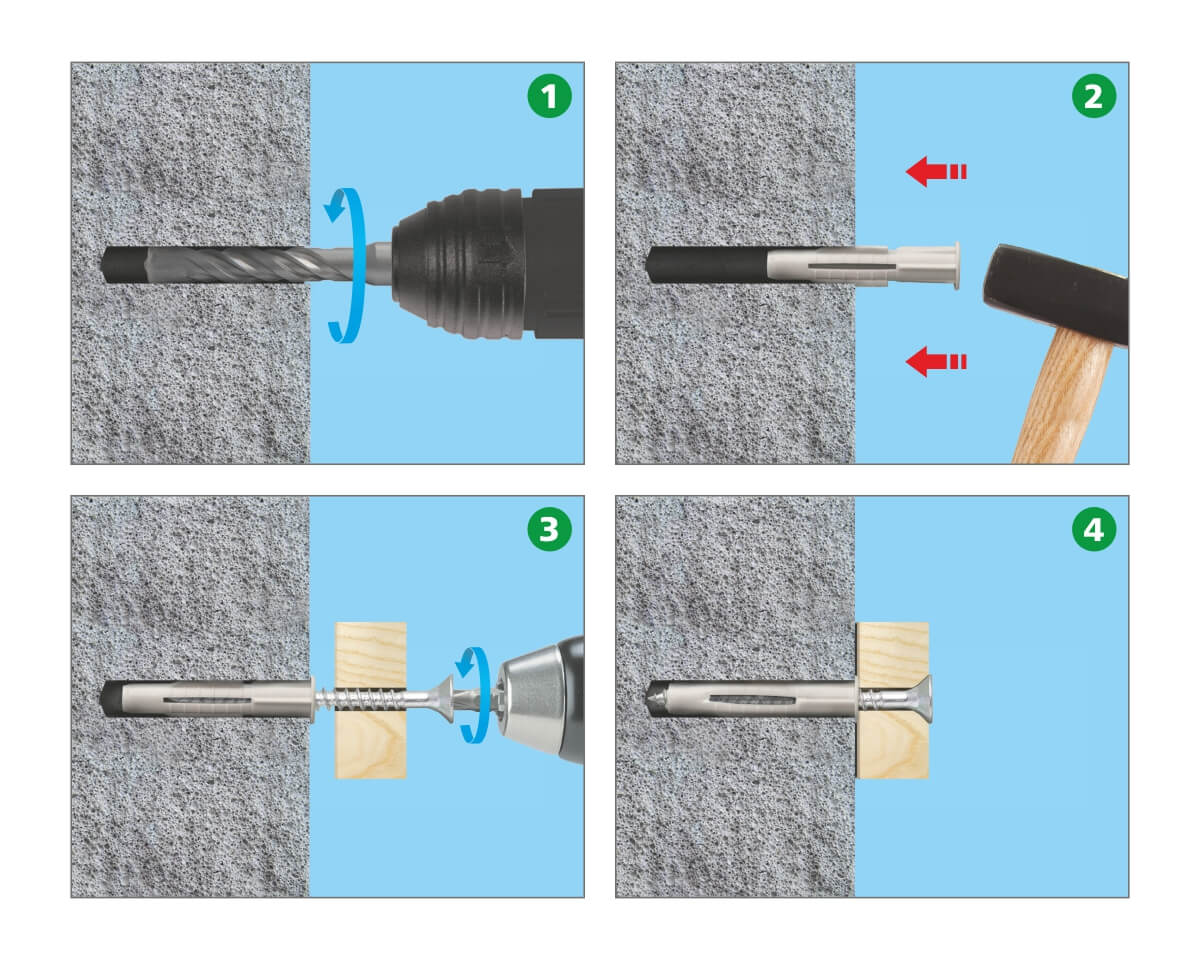 1

2

3

4