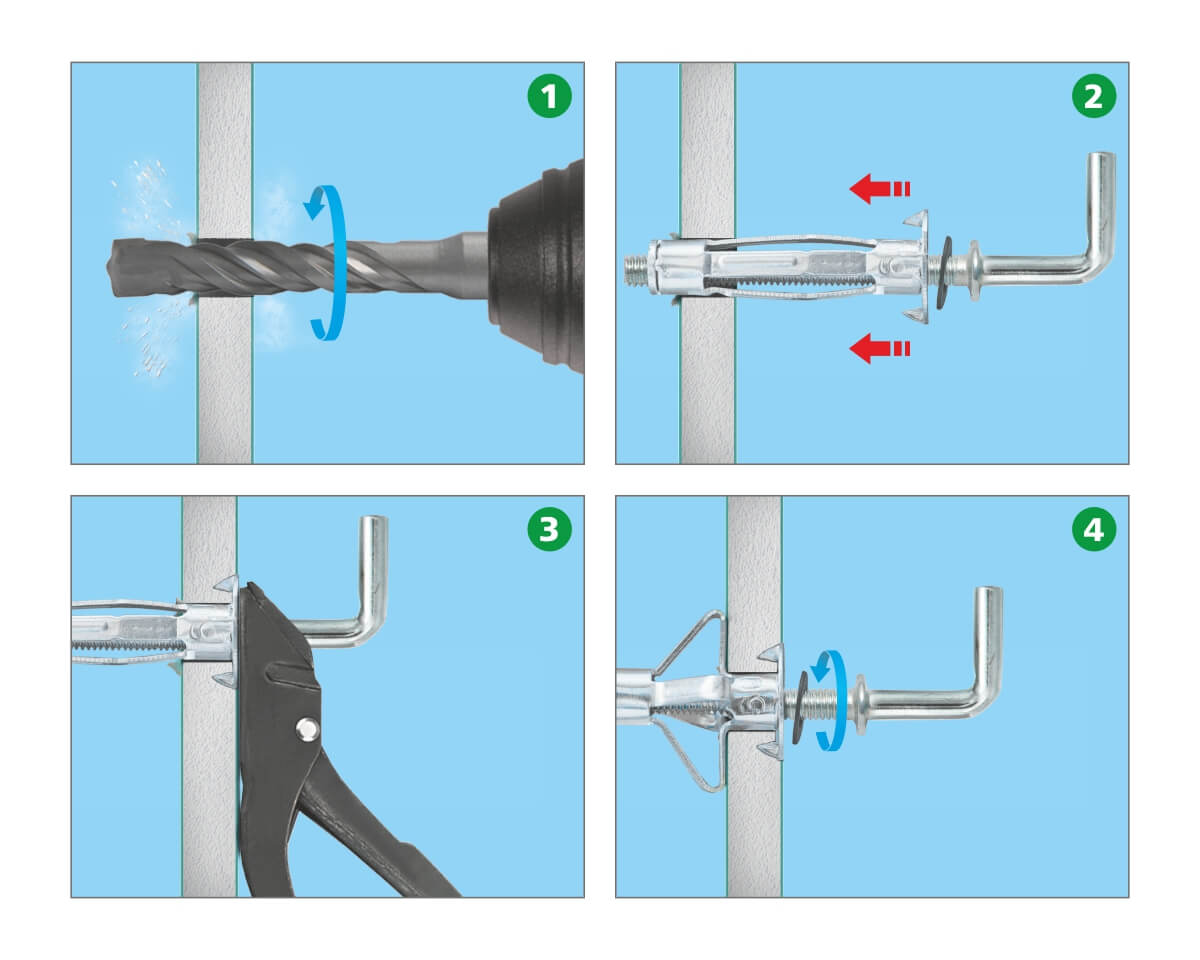 1

2

3

4