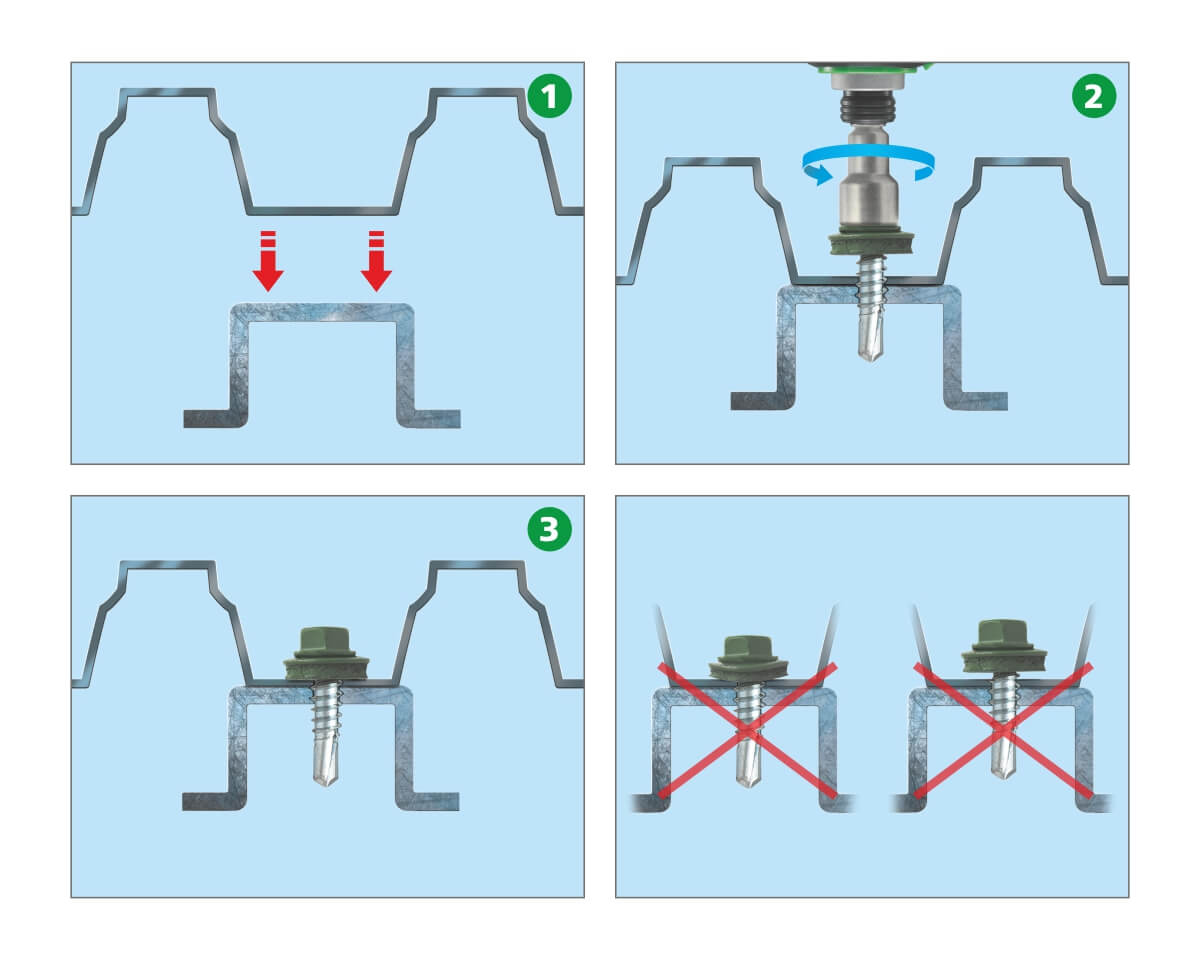 1

2

3