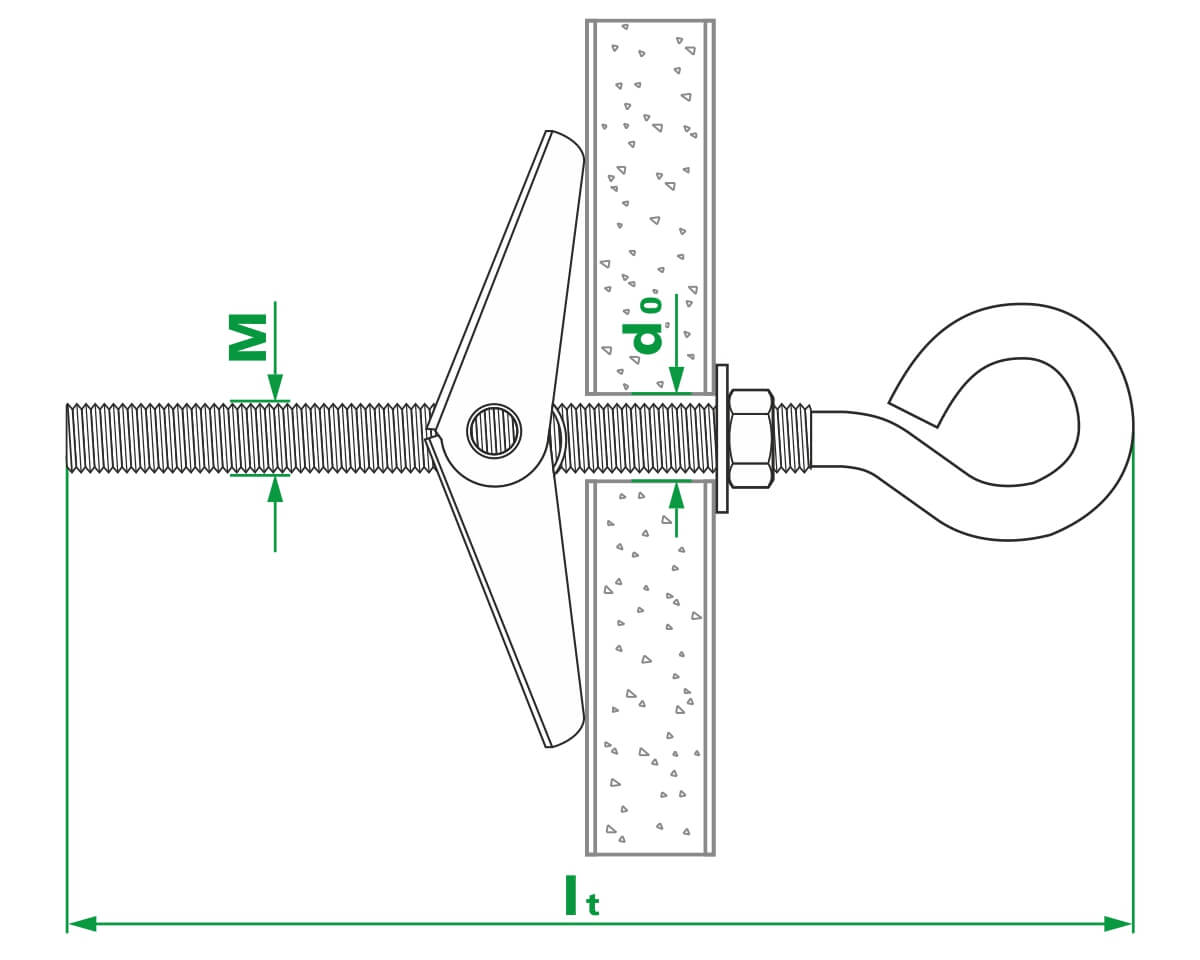 M
$d_0$
$l_t$