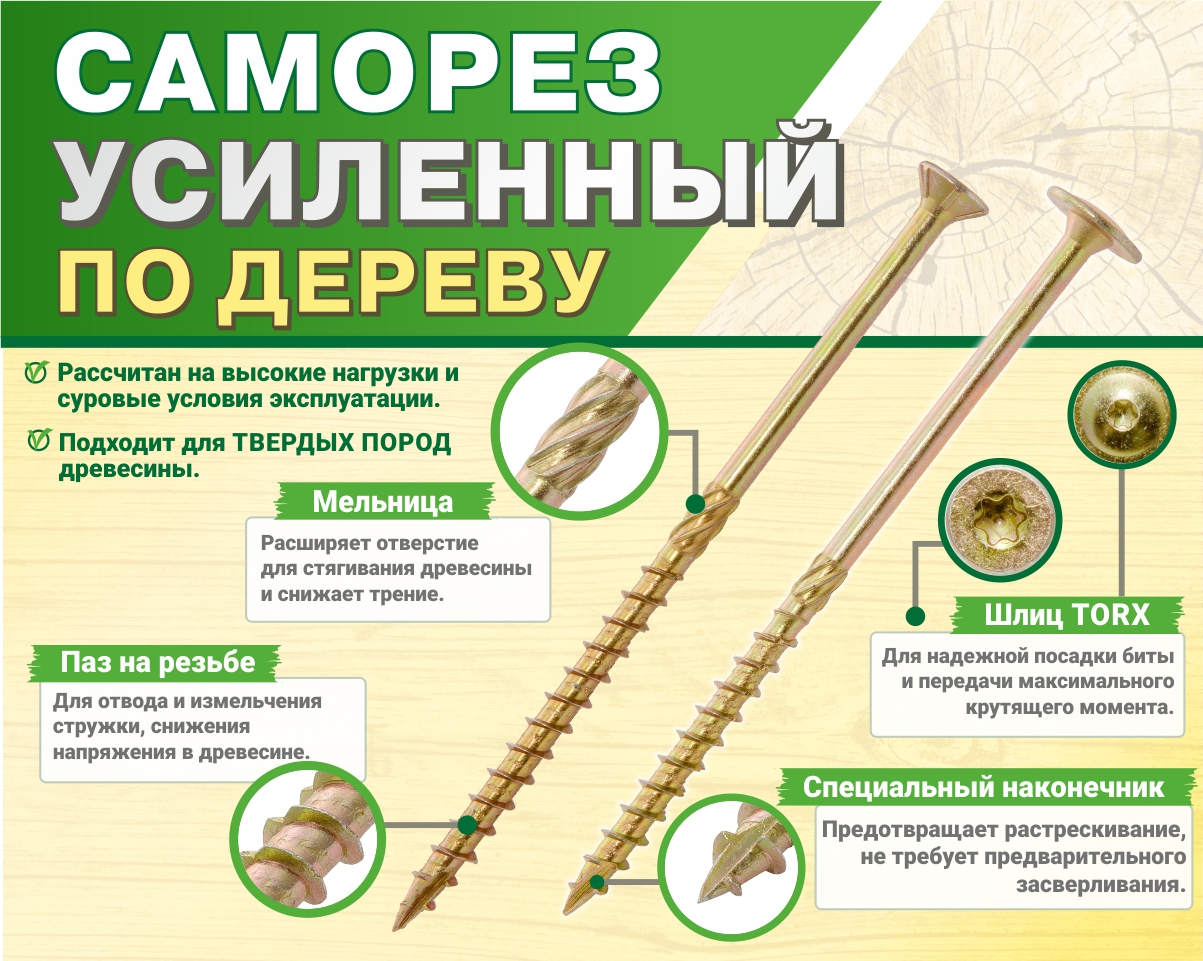 САМОРЕЗ УСИЛЕННЫЙ ПО ДЕРЕВУ

Рассчитан на высокие нагрузки и суровые условия эксплуатации.

Подходит для ТВЕРДЫХ ПОРОД древесины.

Мельница

Расширяет отверстие для стягивания древесины и снижает трение.

Паз на резьбе

Для отвода и измельчения стружки, снижения напряжения в древесине.

Шлиц TORX

Для надежной посадки биты и передачи максимального крутящего момента.

Специальный наконечник

Предотвращает растрескивание, не требует предварительного засверливания.