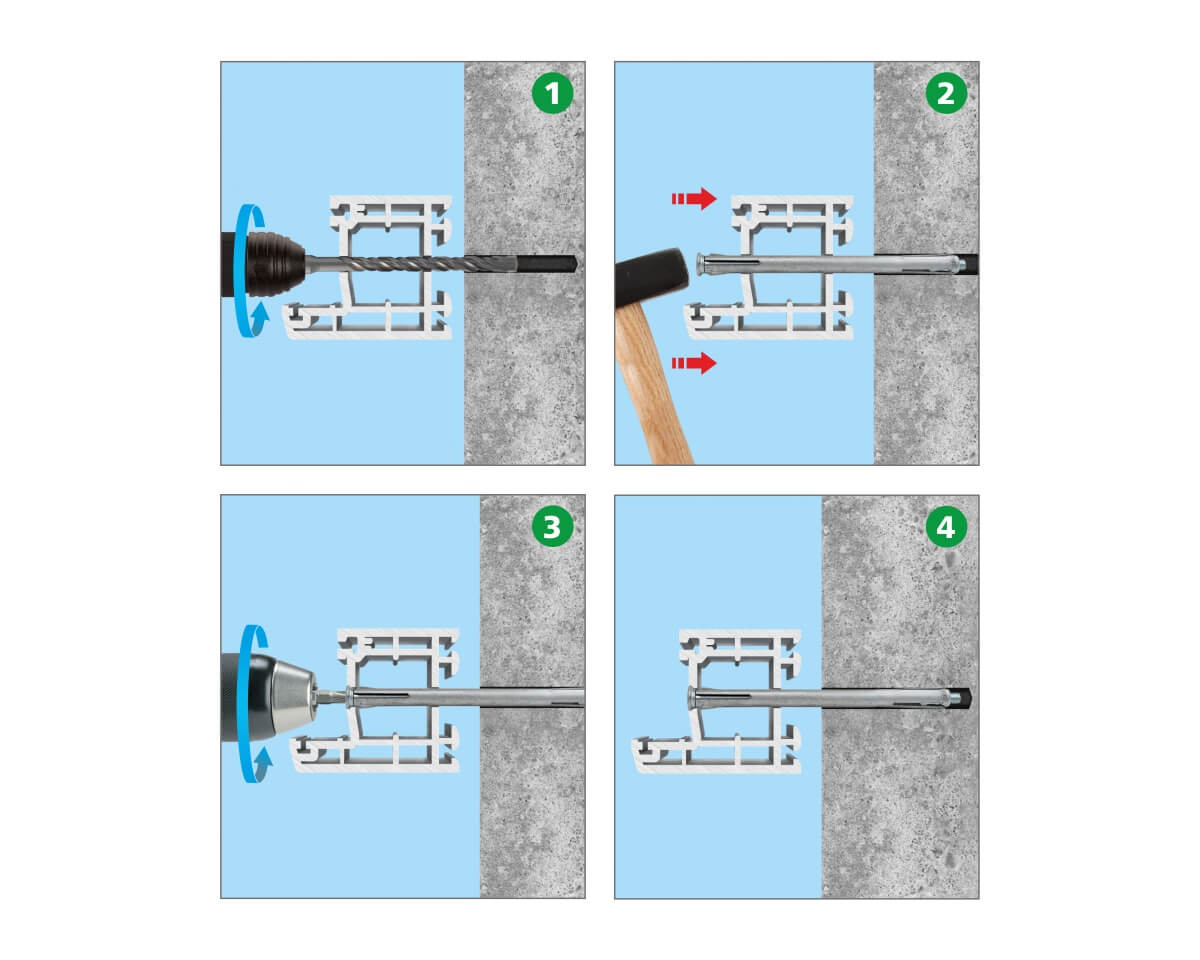 1
2
3
4