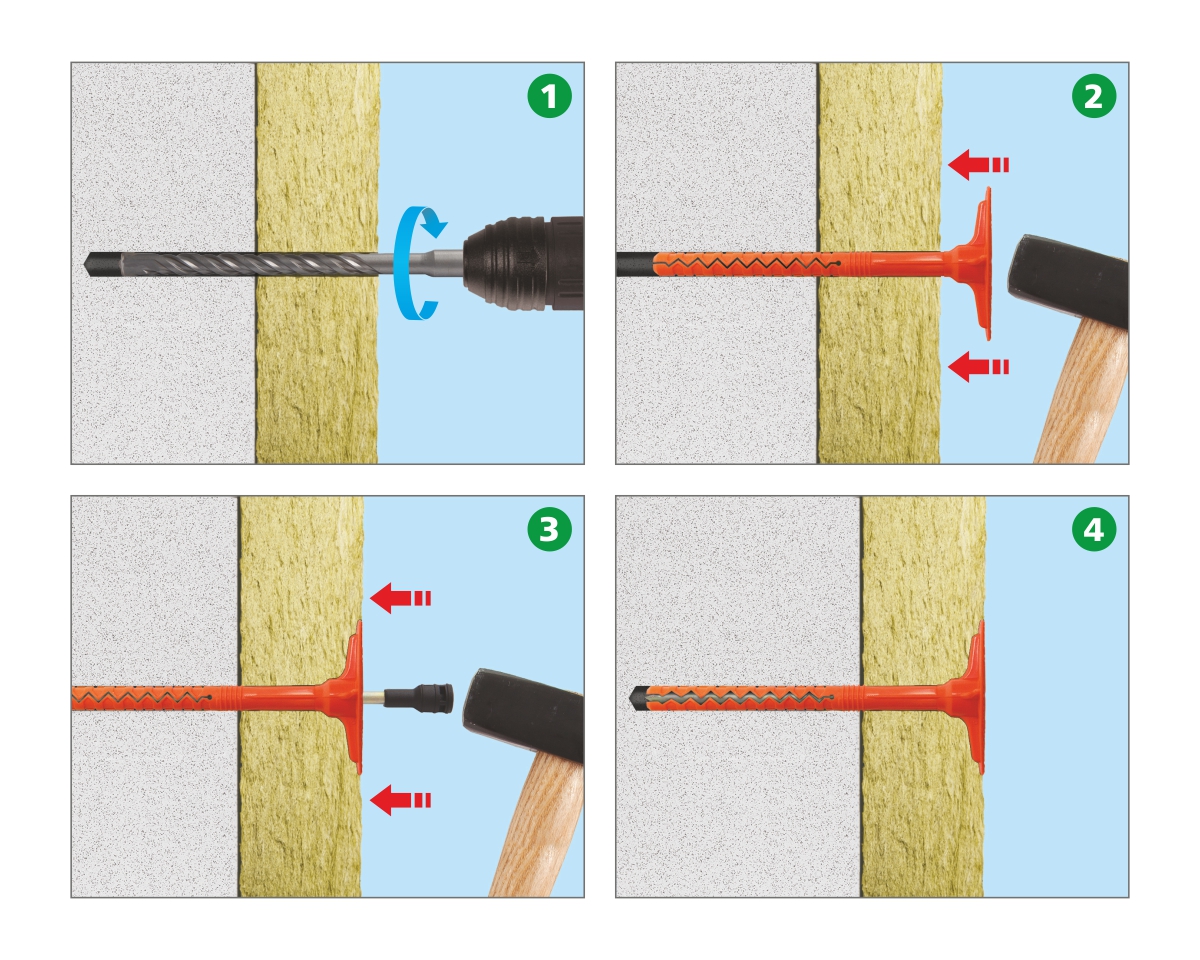 1

2

3

4