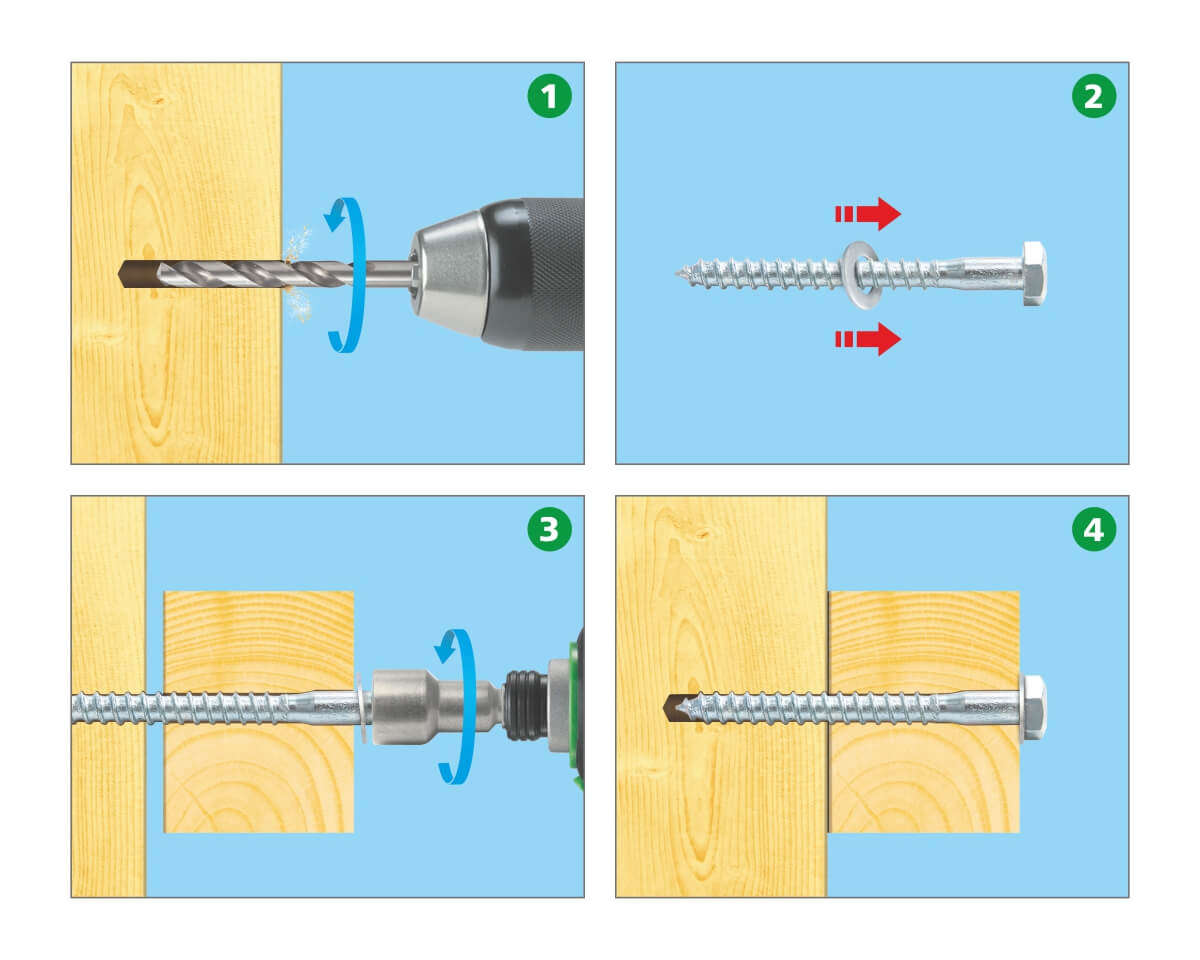 1

2

3

4