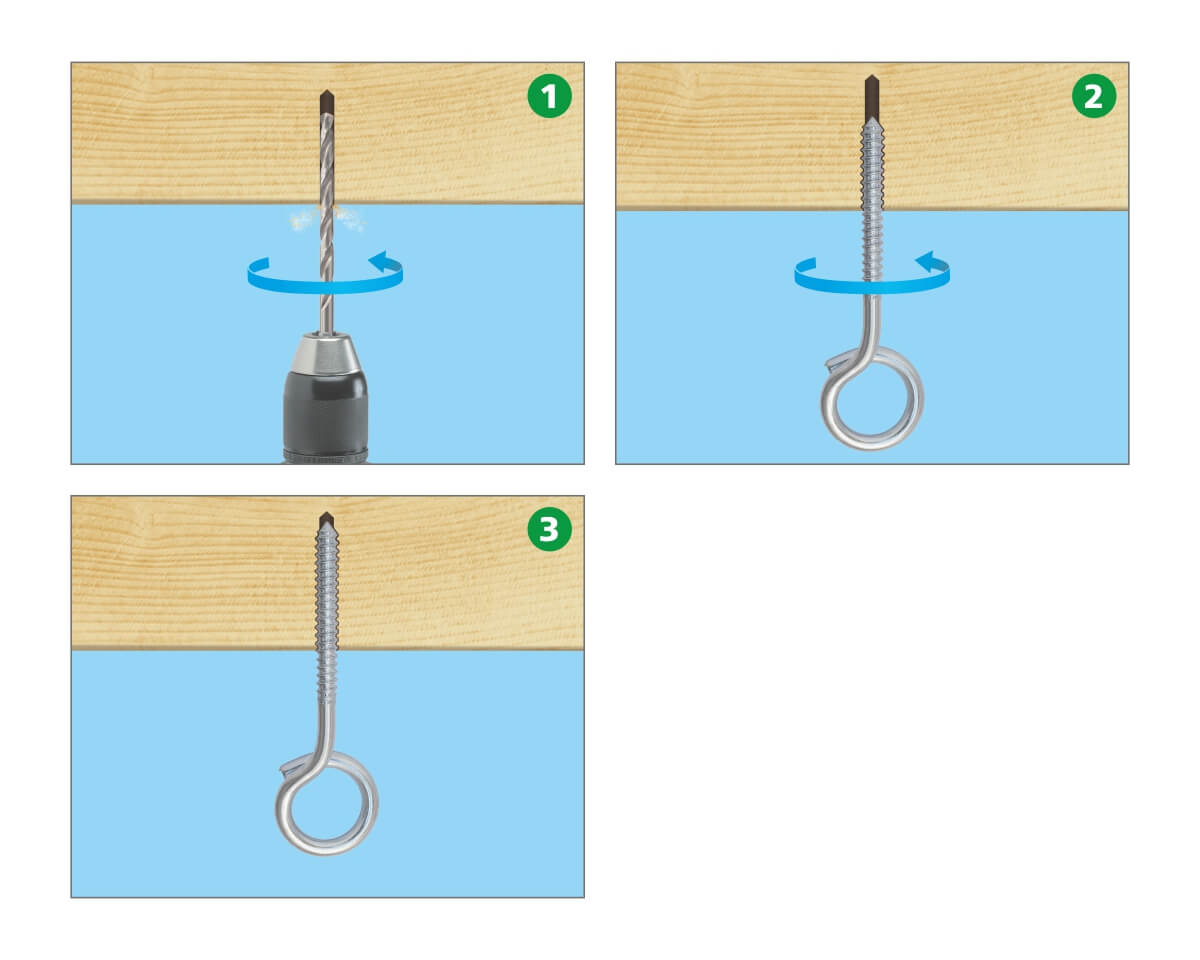 1

2

3