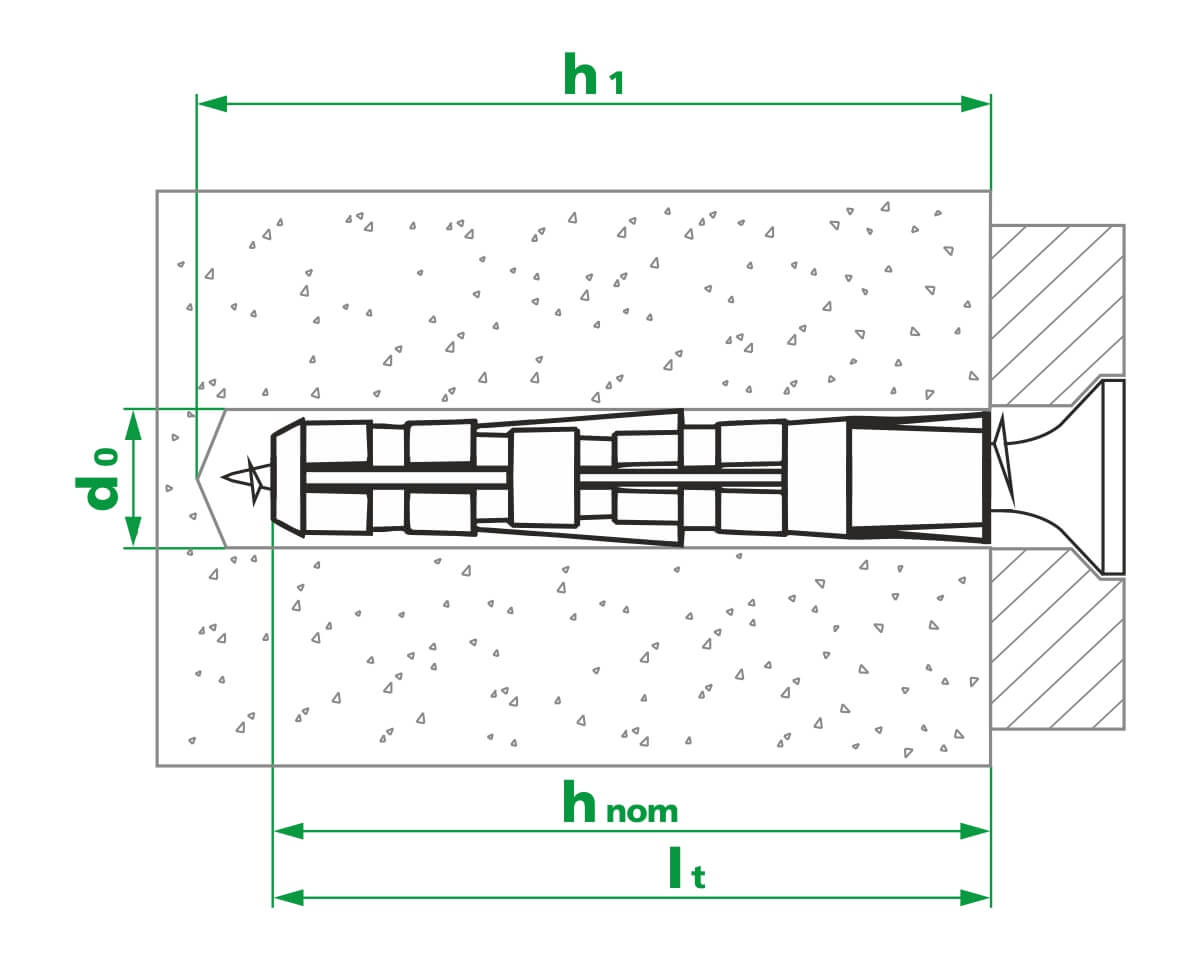 $h_1$

$d_0$

$h_{nom}$

$l_t$