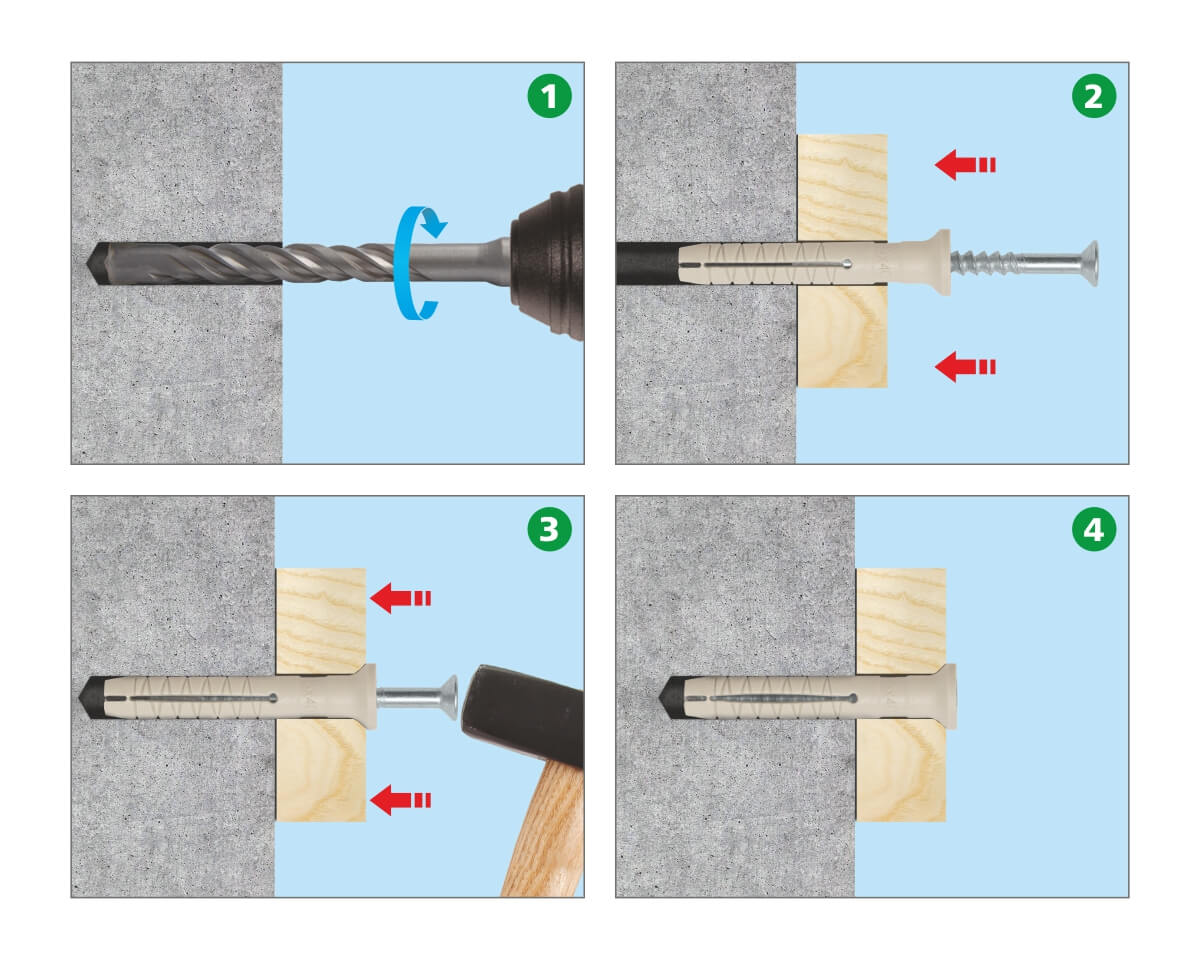 1

2

3

4