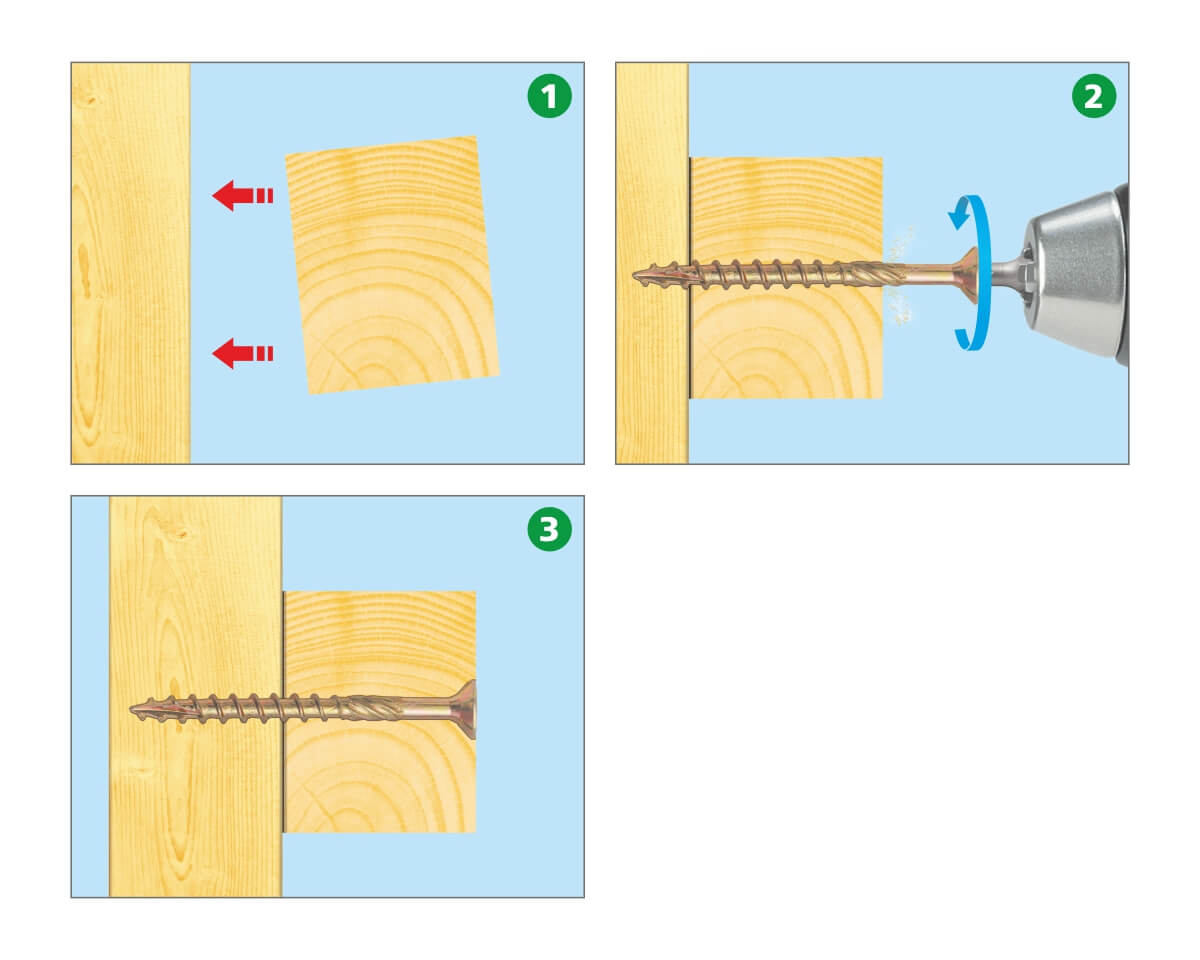 1

2

3