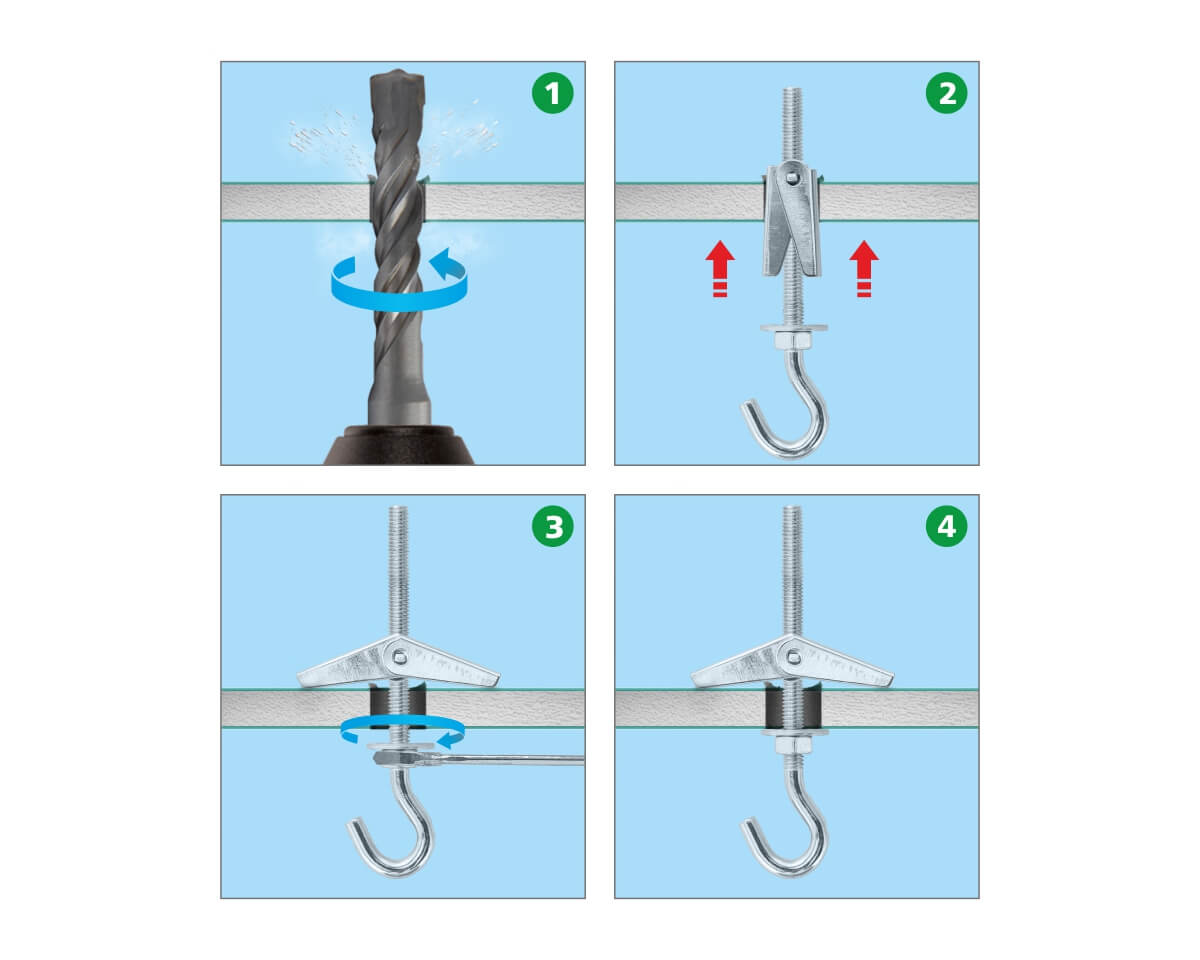 1
2
3
4